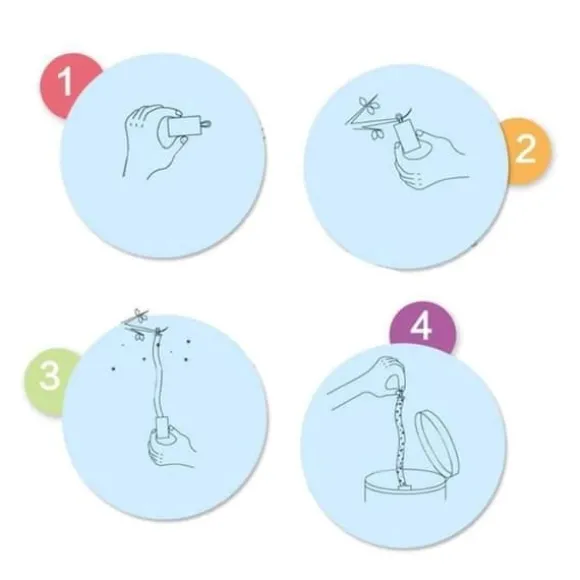 1

2

3

4