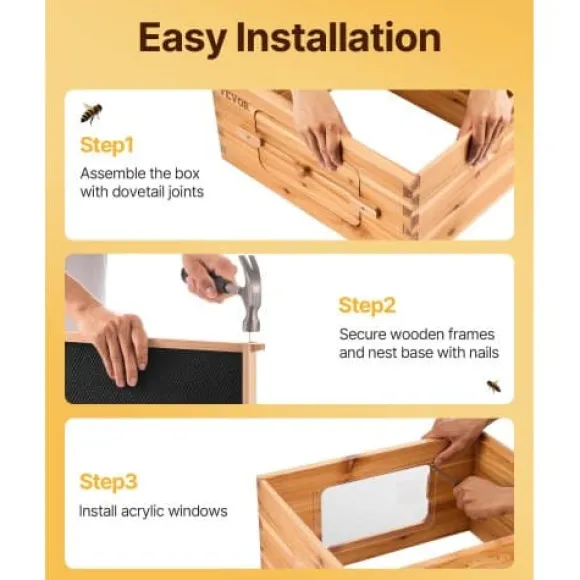 Easy Installation

VEVOR

Step1

Assemble the box with dovetail joints

Step2

Secure wooden frames and nest base with nails

Step3

Install acrylic windows