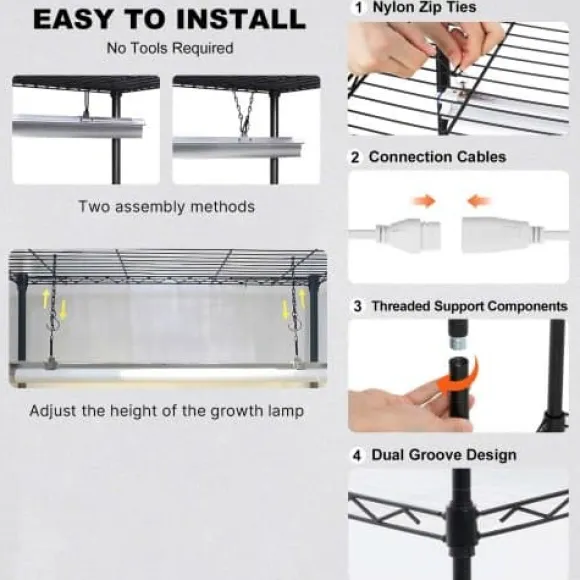 EASY TO INSTALL

No Tools Required

Two assembly methods

Adjust the height of the growth lamp

1 Nylon Zip Ties

2 Connection Cables

3 Threaded Support Components

4 Dual Groove Design