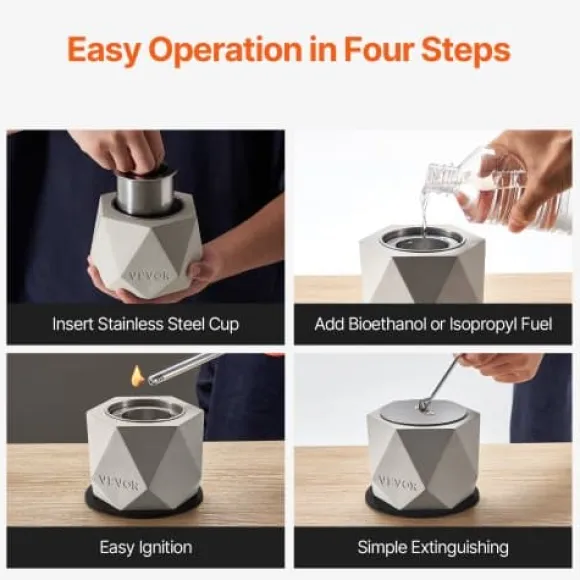 Easy Operation in Four Steps

VEVOR

Insert Stainless Steel Cup

Add Bioethanol or Isopropyl Fuel

VEVOR

Easy Ignition

VEVOR

Simple Extinguishing