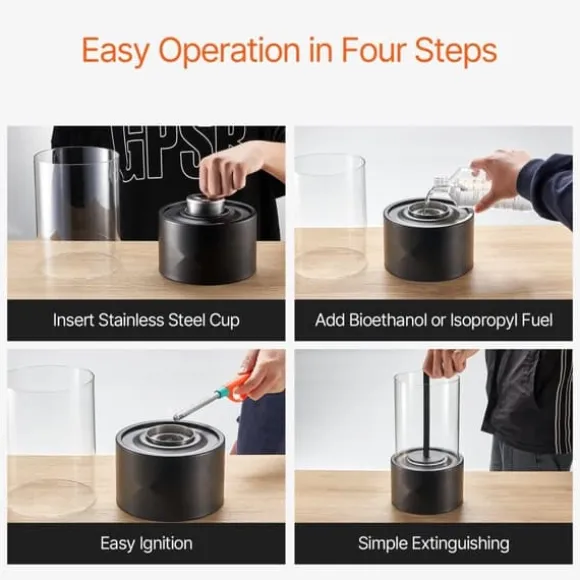 Easy Operation in Four Steps

GPSR

Insert Stainless Steel Cup

Add Bioethanol or Isopropyl Fuel

Easy Ignition

Simple Extinguishing