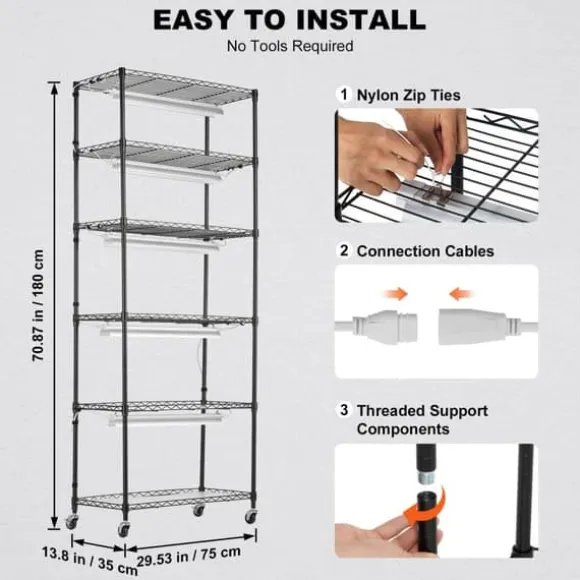 EASY TO INSTALL
No Tools Required

70.87 in / 180 cm

13.8 in / 35 cm

29.53 in / 75 cm

1 Nylon Zip Ties

2 Connection Cables

3 Threaded Support Components