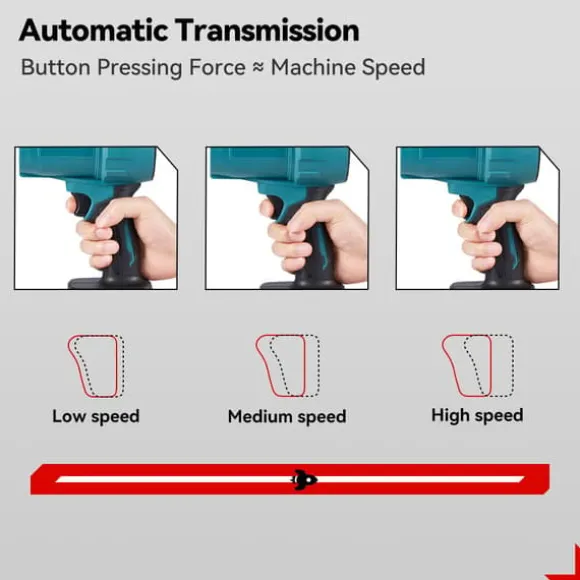 Automatic Transmission

Button Pressing Force ≈ Machine Speed

Low speed

Medium speed

High speed