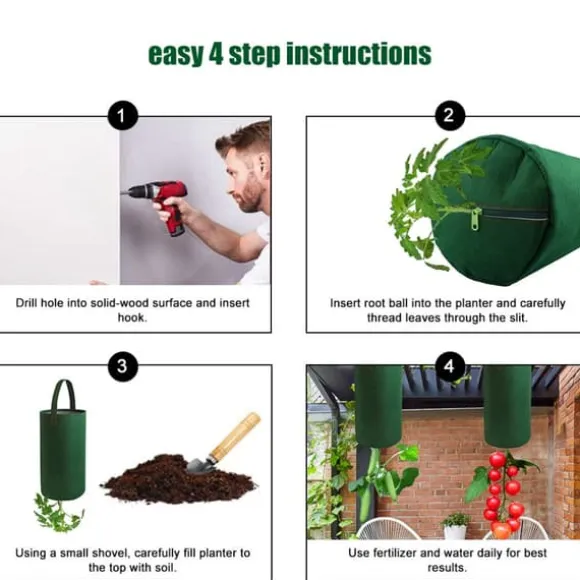 easy 4 step instructions

1

Drill hole into solid-wood surface and insert hook.

2

Insert root ball into the planter and carefully thread leaves through the slit.

3

Using a small shovel, carefully fill planter to the top with soil.

4

Use fertilizer and water daily for best results.