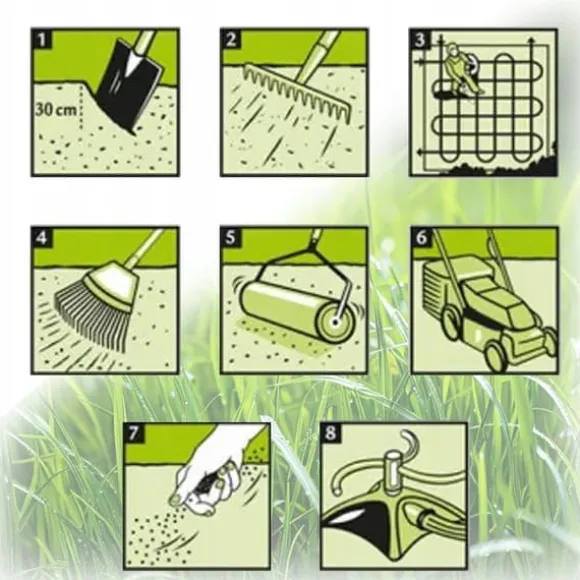 1
30 cm
2
3
4
5
6
7
8