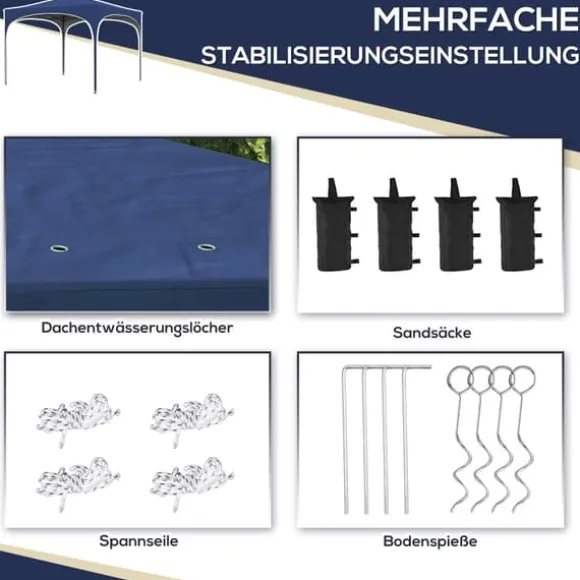 MEHRFACHE STABILISIERUNGSEINSTELLUNG

Dachentwässerungslöcher

Sandsäcke

Spannseile

Bodenspieße