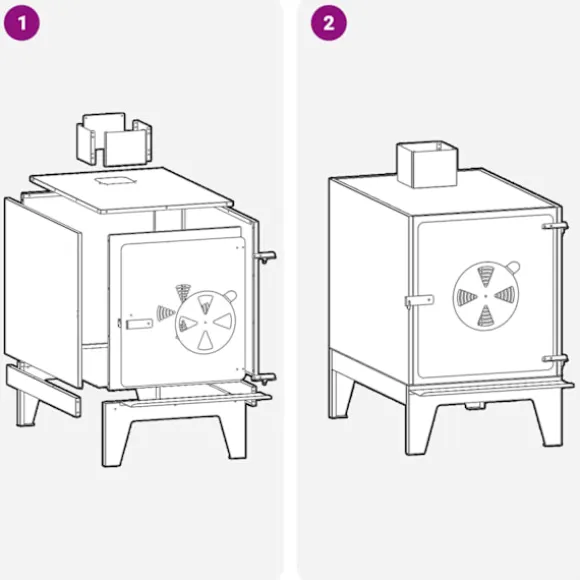 1

2