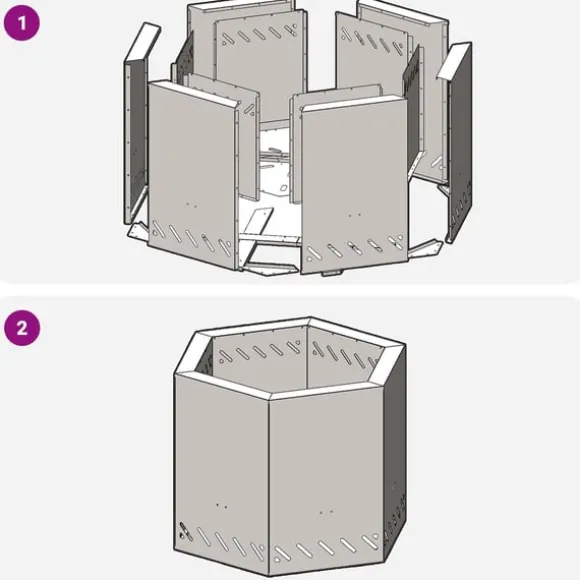 1

2