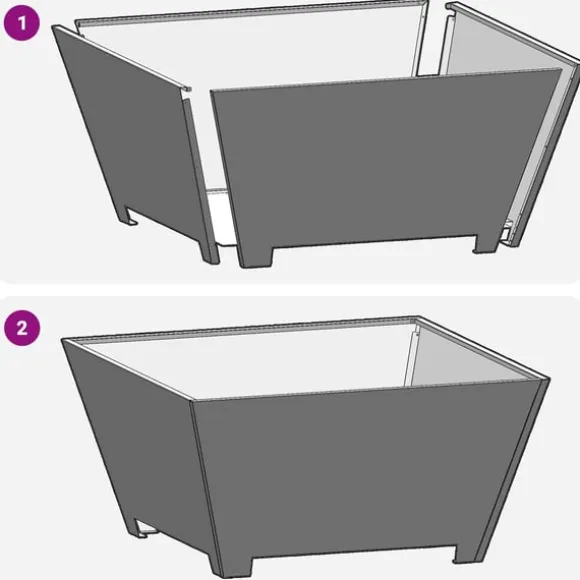 1

2