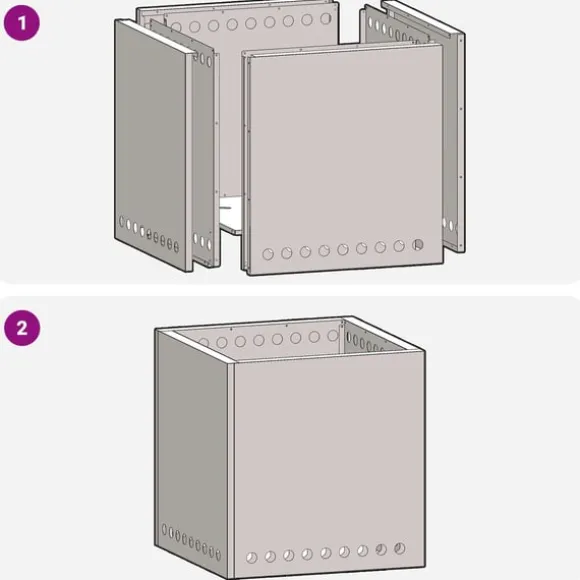 1

2