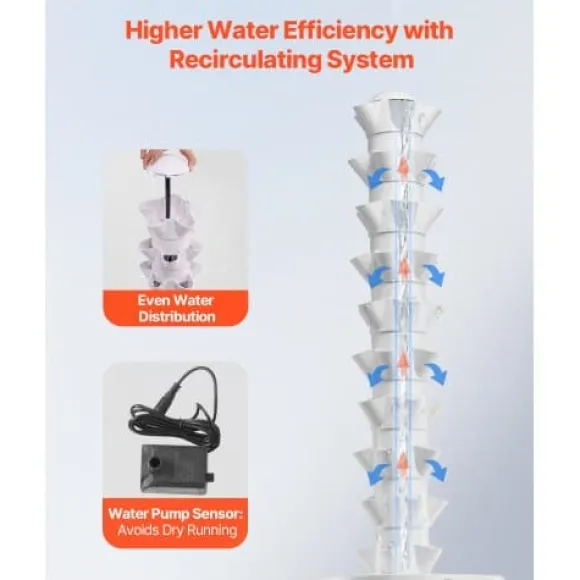 Higher Water Efficiency with Recirculating System

Even Water Distribution

Water Pump Sensor: Avoids Dry Running