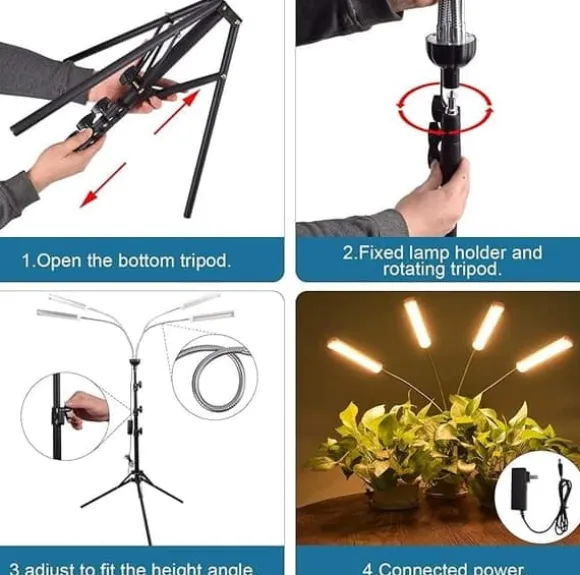 1.Open the bottom tripod.

2.Fixed lamp holder and rotating tripod.

3.adjust to fit the height angle.

4.Connected power.