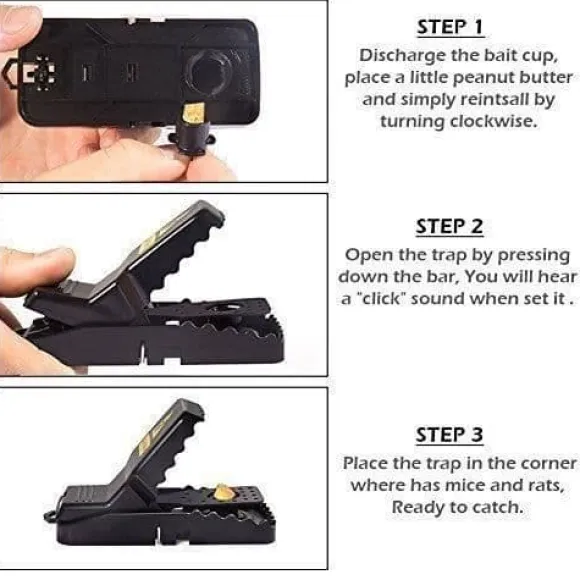 STEP 1
Discharge the bait cup, place a little peanut butter and simply reintsall by turning clockwise.

STEP 2
Open the trap by pressing down the bar, You will hear a "click" sound when set it .

STEP 3
Place the trap in the corner where has mice and rats, Ready to catch.