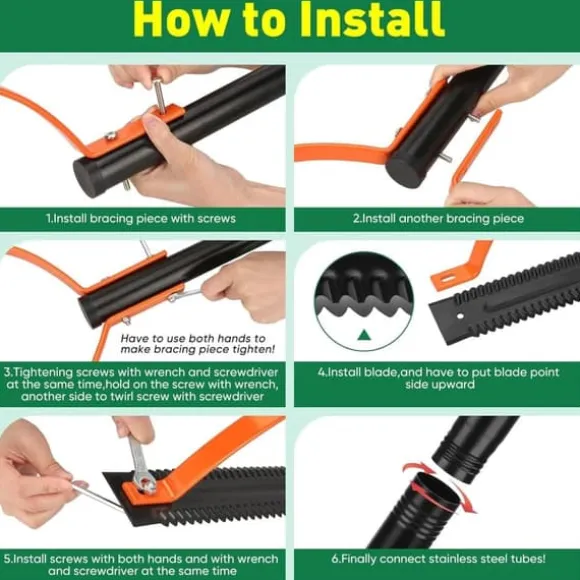 How to Install

1.Install bracing piece with screws

2.Install another bracing piece

Have to use both hands to make bracing piece tighten!

3.Tightening screws with wrench and screwdriver at the same time,hold on the screw with wrench, another side to twirl screw with screwdriver

4.Install blade,and have to put blade point side upward

5.Install screws with both hands and with wrench and screwdriver at the same time

6.Finally connect stainless steel tubes!