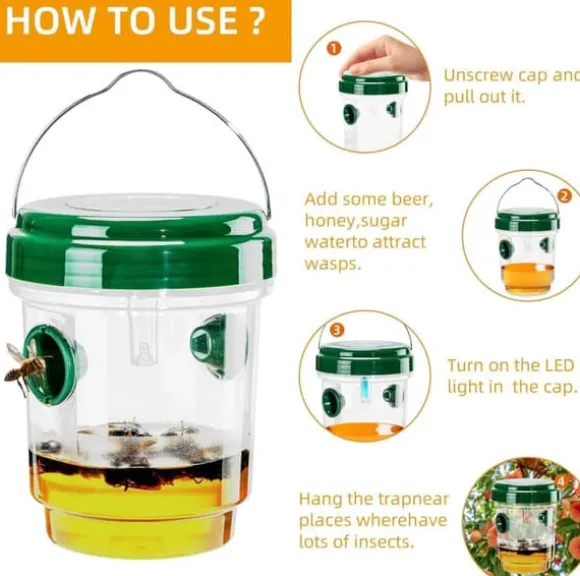 HOW TO USE ?

1

Unscrew cap and pull out it.

Add some beer, honey,sugar waterto attract wasps.

2

3

Turn on the LED light in the cap.

Hang the trapnear places wherehave lots of insects.

4