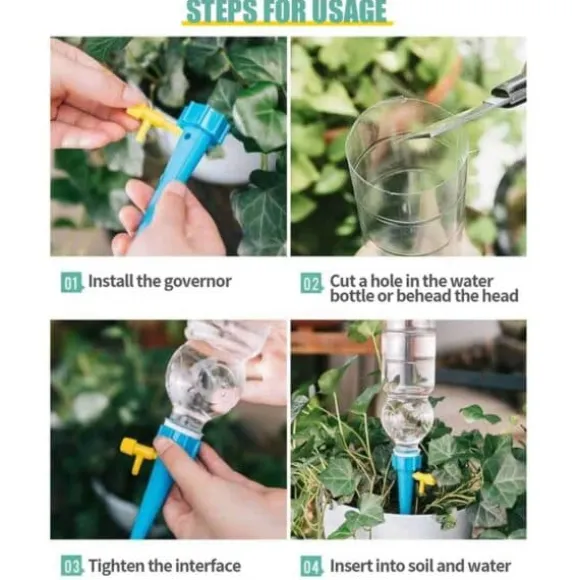 STEPS FOR USAGE

01 Install the governor

02 Cut a hole in the water bottle or behead the head

03 Tighten the interface

04 Insert into soil and water