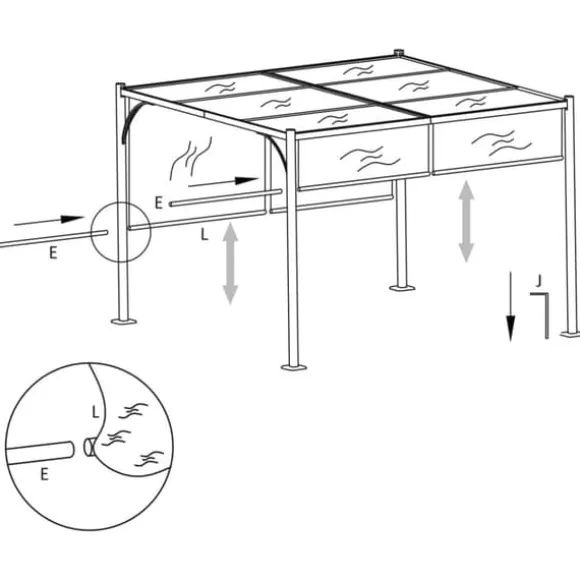 E
E
L
J
L
E