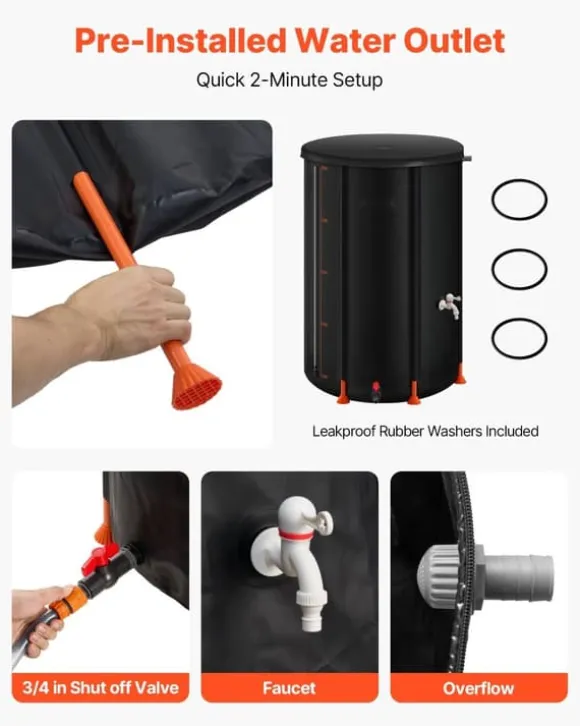 Pre-Installed Water Outlet

Quick 2-Minute Setup

Leakproof Rubber Washers Included

3/4 in Shut off Valve

Faucet

Overflow