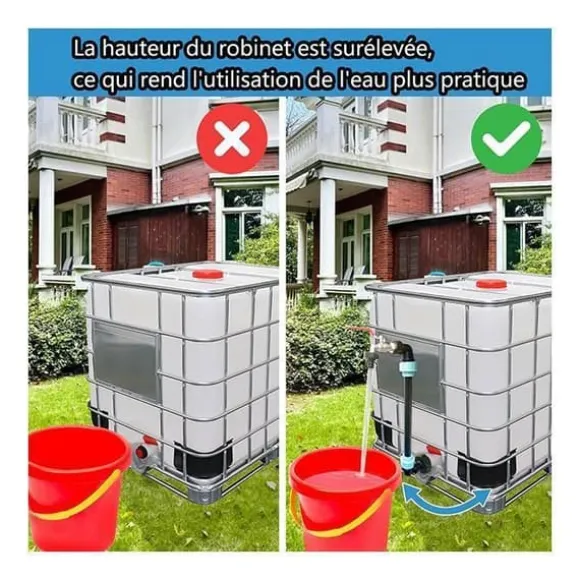 La hauteur du robinet est surélevée,
ce qui rend l'utilisation de l'eau plus pratique