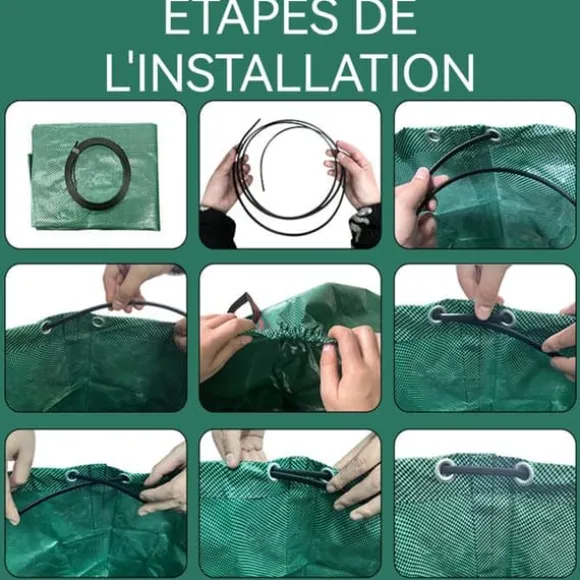 ETAPES DE L'INSTALLATION