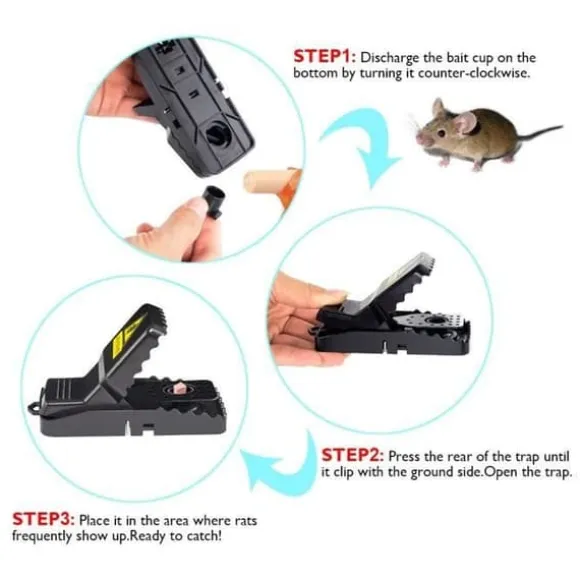 STEP1: Discharge the bait cup on the bottom by turning it counter-clockwise.

STEP2: Press the rear of the trap until it clip with the ground side.Open the trap.

STEP3: Place it in the area where rats frequently show up.Ready to catch!