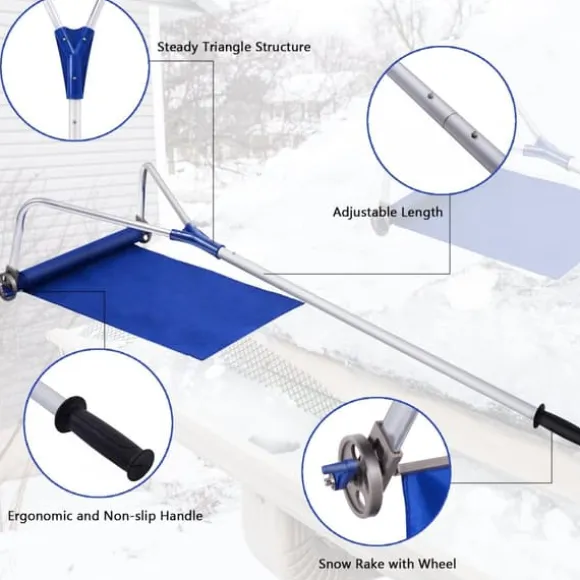 Steady Triangle Structure

Adjustable Length

Ergonomic and Non-slip Handle

Snow Rake with Wheel