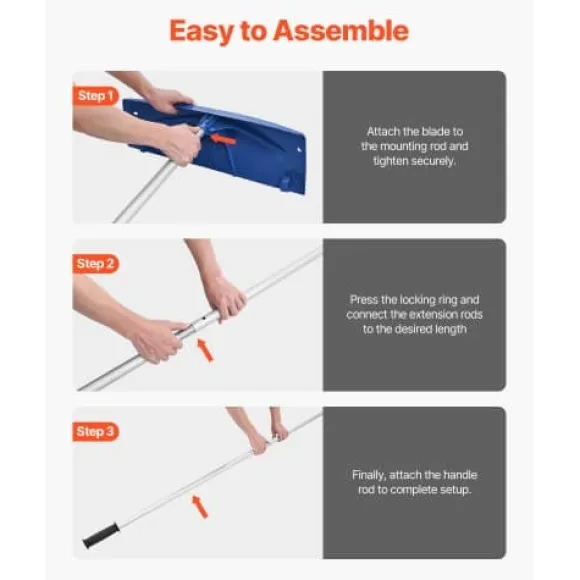 Easy to Assemble

Step 1

Attach the blade to the mounting rod and tighten securely.

Step 2

Press the locking ring and connect the extension rods to the desired length

Step 3

Finally, attach the handle rod to complete setup.