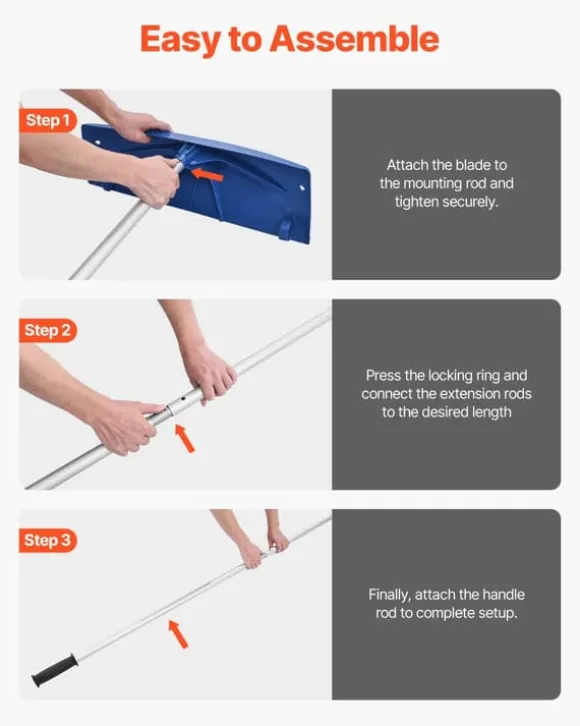 Easy to Assemble

Step 1

Attach the blade to the mounting rod and tighten securely.

Step 2

Press the locking ring and connect the extension rods to the desired length

Step 3

Finally, attach the handle rod to complete setup.