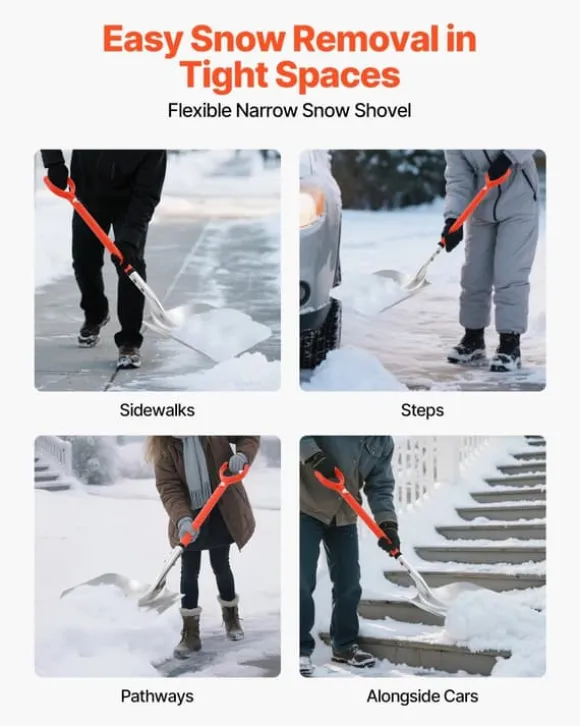 Easy Snow Removal in Tight Spaces

Flexible Narrow Snow Shovel

Sidewalks

Steps

Pathways

Alongside Cars