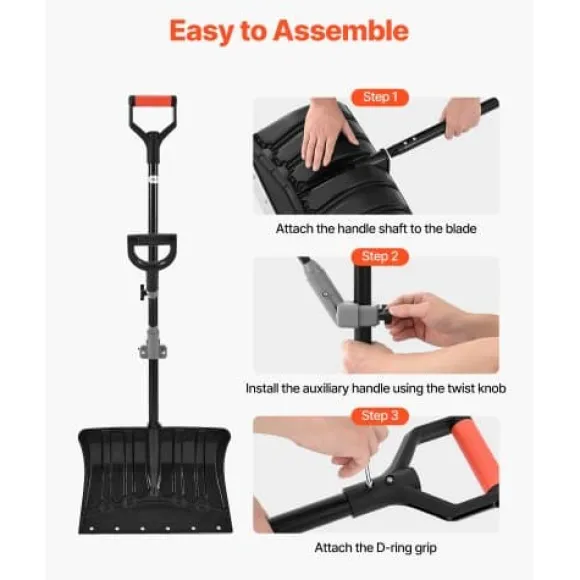 Easy to Assemble

Step 1

Attach the handle shaft to the blade

Step 2

Install the auxiliary handle using the twist knob

Step 3

Attach the D-ring grip