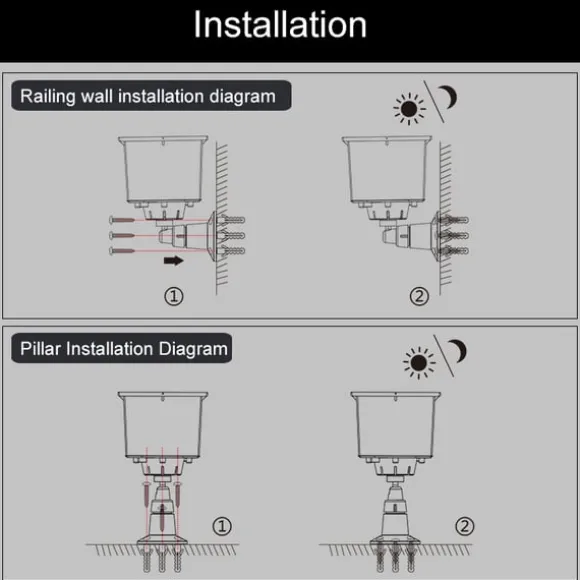 Installation

Railing wall installation diagram

①

②

Pillar Installation Diagram

①

②