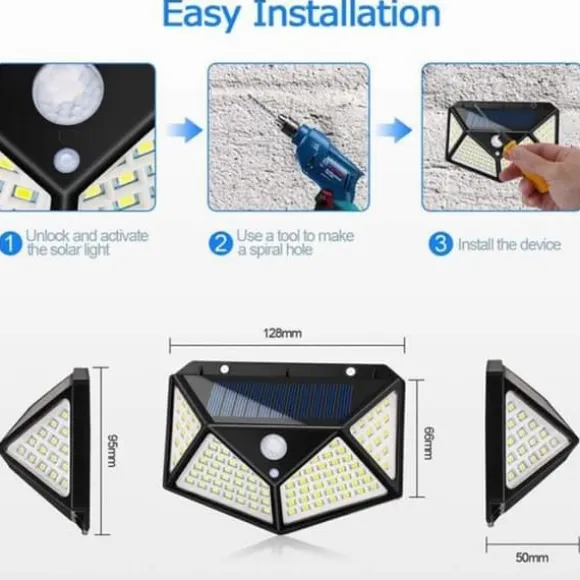 Easy Installation

1 Unlock and activate the solar light

2 Use a tool to make a spiral hole

3 Install the device

128mm

95mm

66mm

50mm