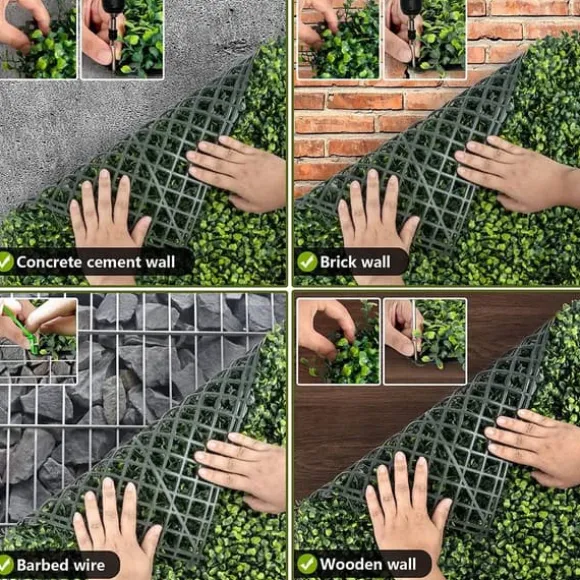 Concrete cement wall

Brick wall

Barbed wire

Wooden wall