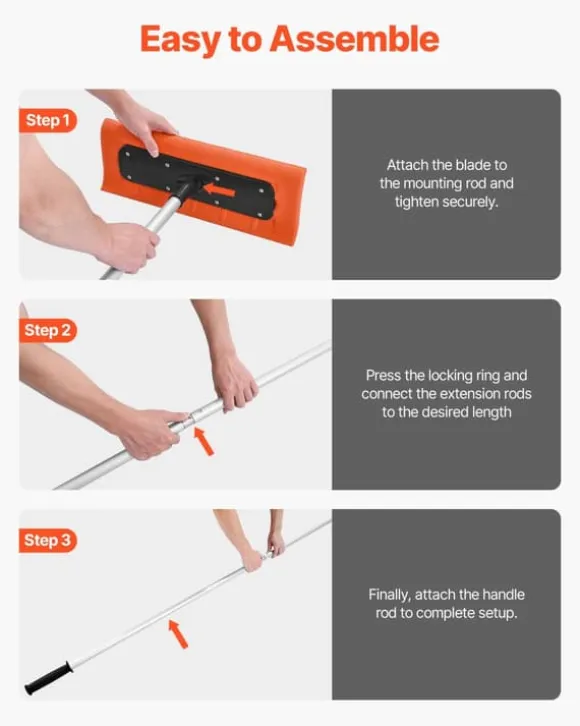 Easy to Assemble

Step 1

Attach the blade to the mounting rod and tighten securely.

Step 2

Press the locking ring and connect the extension rods to the desired length

Step 3

Finally, attach the handle rod to complete setup.