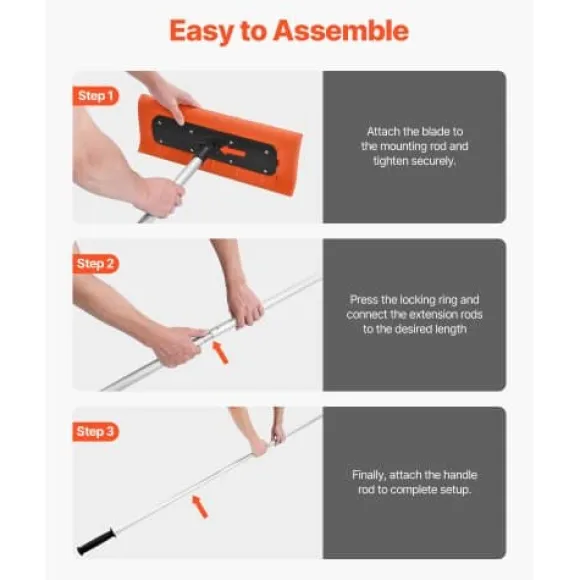 Easy to Assemble

Step 1

Attach the blade to the mounting rod and tighten securely.

Step 2

Press the locking ring and connect the extension rods to the desired length

Step 3

Finally, attach the handle rod to complete setup.