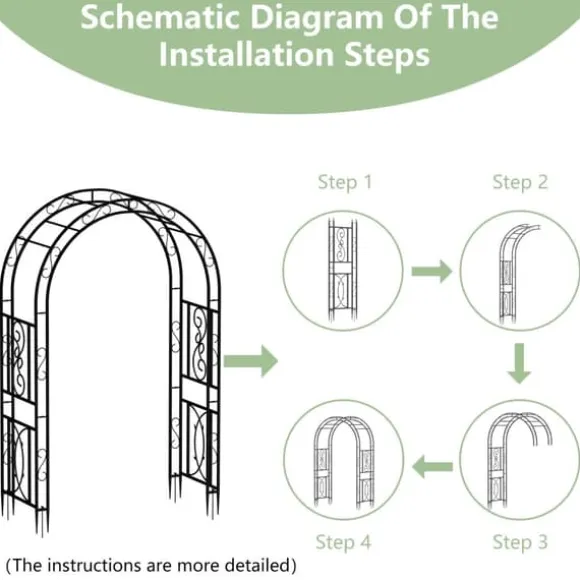 Schematic Diagram Of The Installation Steps

Step 1

Step 2

Step 4

Step 3

(The instructions are more detailed)