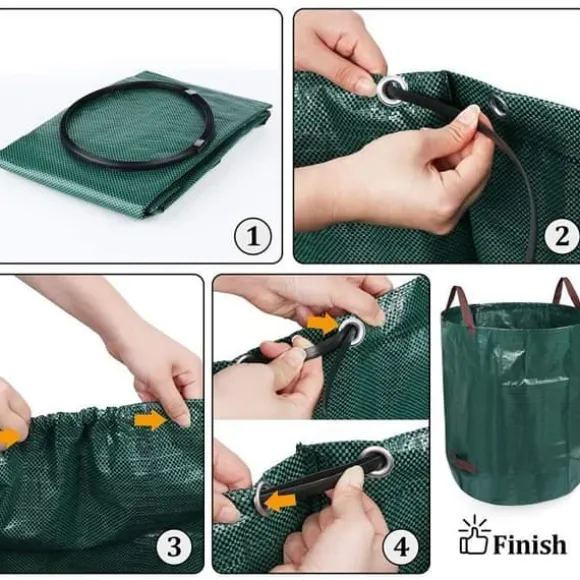 1

2

3

4

Finish