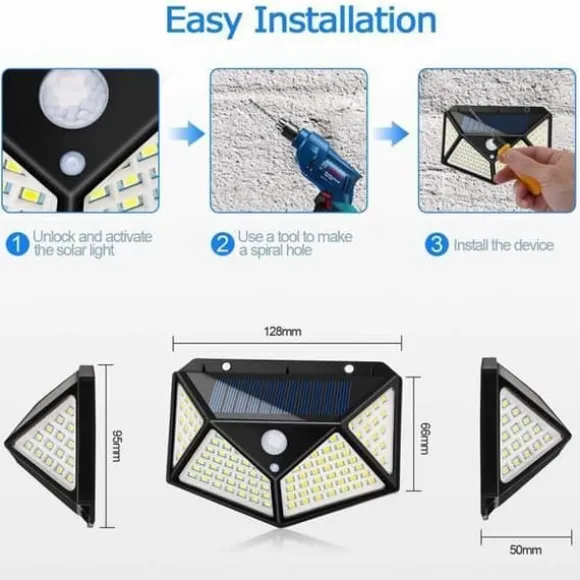 Easy Installation

1 Unlock and activate the solar light

2 Use a tool to make a spiral hole

3 Install the device

128mm

95mm

66mm

50mm