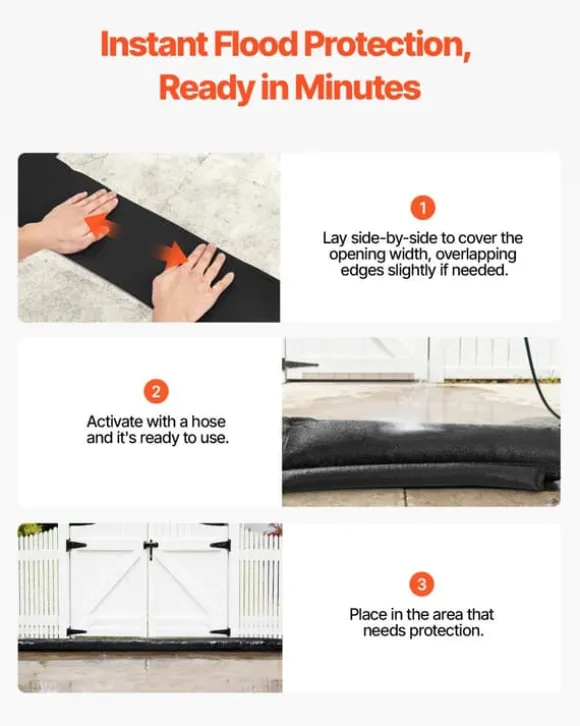 Instant Flood Protection, Ready in Minutes

1

Lay side-by-side to cover the opening width, overlapping edges slightly if needed.

2

Activate with a hose and it's ready to use.

3

Place in the area that needs protection.