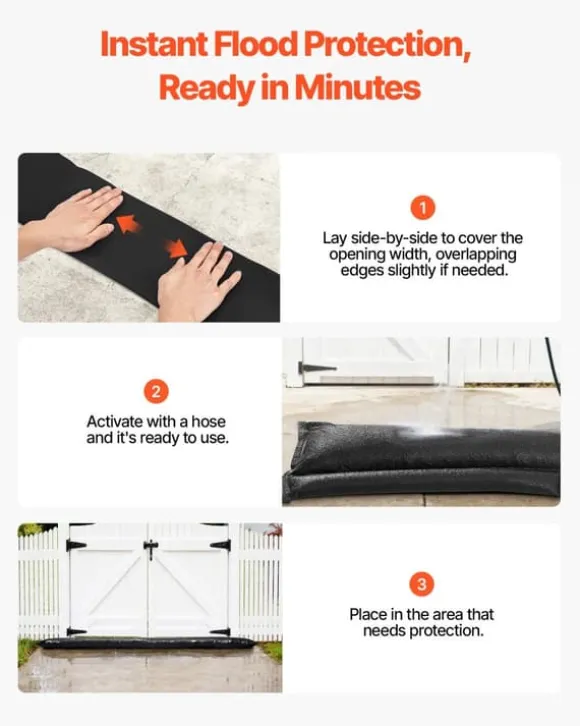 Instant Flood Protection, Ready in Minutes

1

Lay side-by-side to cover the opening width, overlapping edges slightly if needed.

2

Activate with a hose and it's ready to use.

3

Place in the area that needs protection.