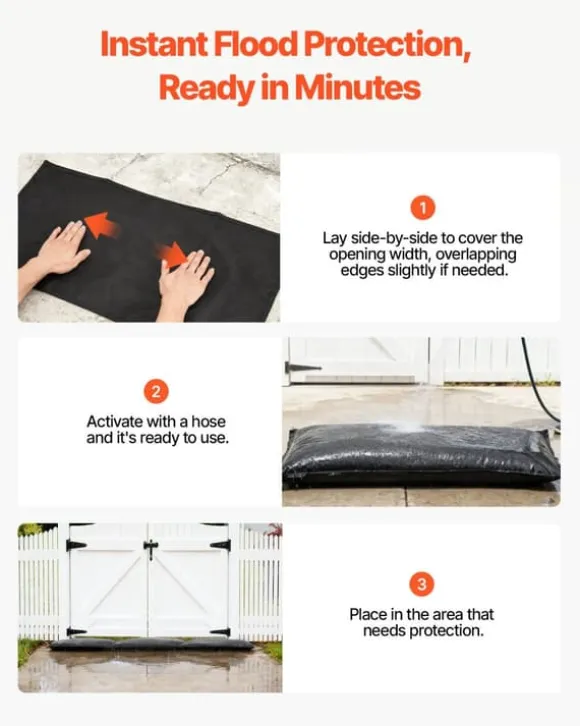 Instant Flood Protection, Ready in Minutes

1

Lay side-by-side to cover the opening width, overlapping edges slightly if needed.

2

Activate with a hose and it's ready to use.

3

Place in the area that needs protection.