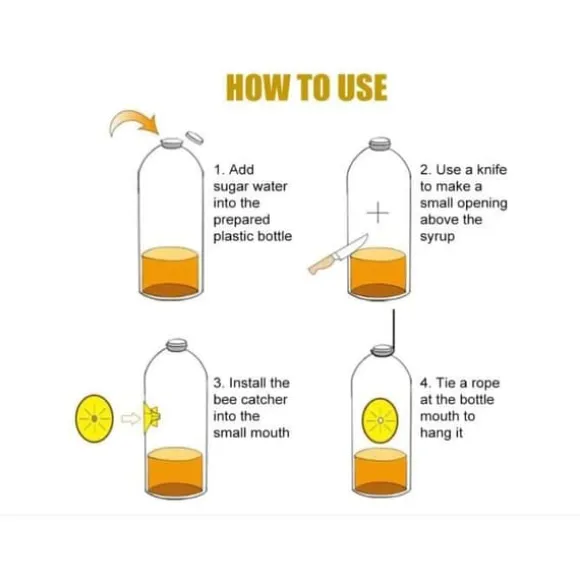 HOW TO USE

1. Add sugar water into the prepared plastic bottle

2. Use a knife to make a small opening above the syrup

3. Install the bee catcher into the small mouth

4. Tie a rope at the bottle mouth to hang it