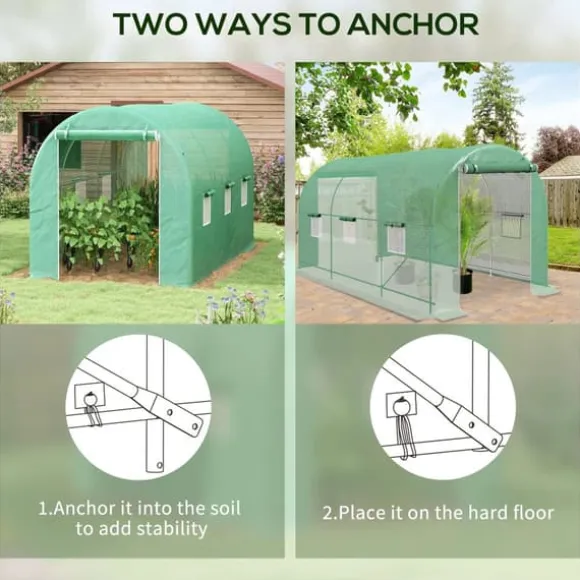 TWO WAYS TO ANCHOR

1.Anchor it into the soil to add stability

2.Place it on the hard floor