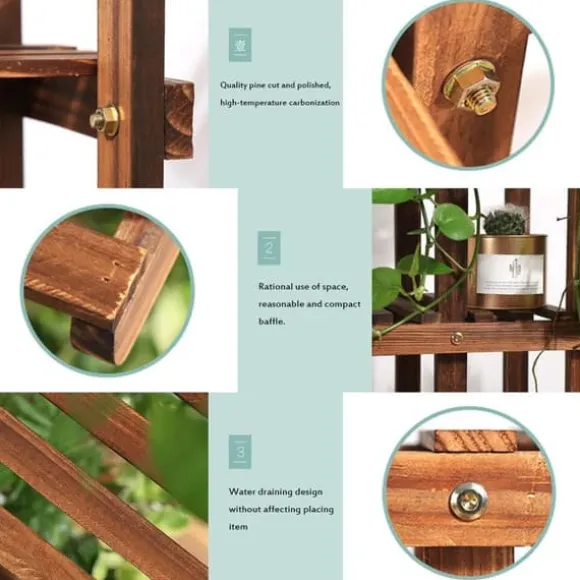 壹

Quality pine cut and polished, high-temperature carbonization

2

Rational use of space, reasonable and compact baffle.

3

Water draining design without affecting placing item