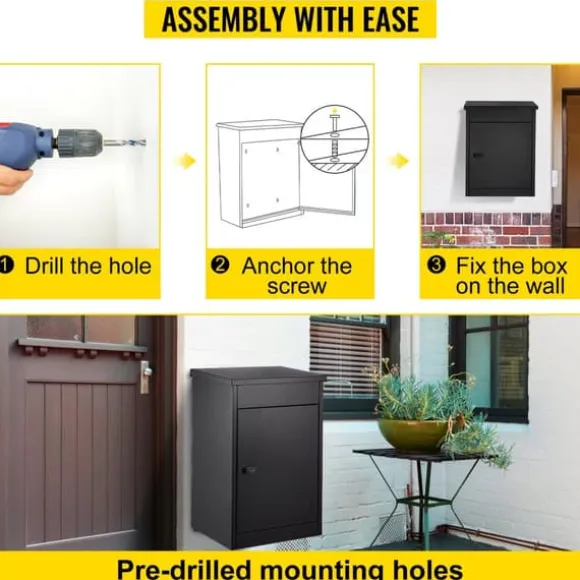 ASSEMBLY WITH EASE

❶ Drill the hole

❷ Anchor the screw

❸ Fix the box on the wall

Pre-drilled mounting holes